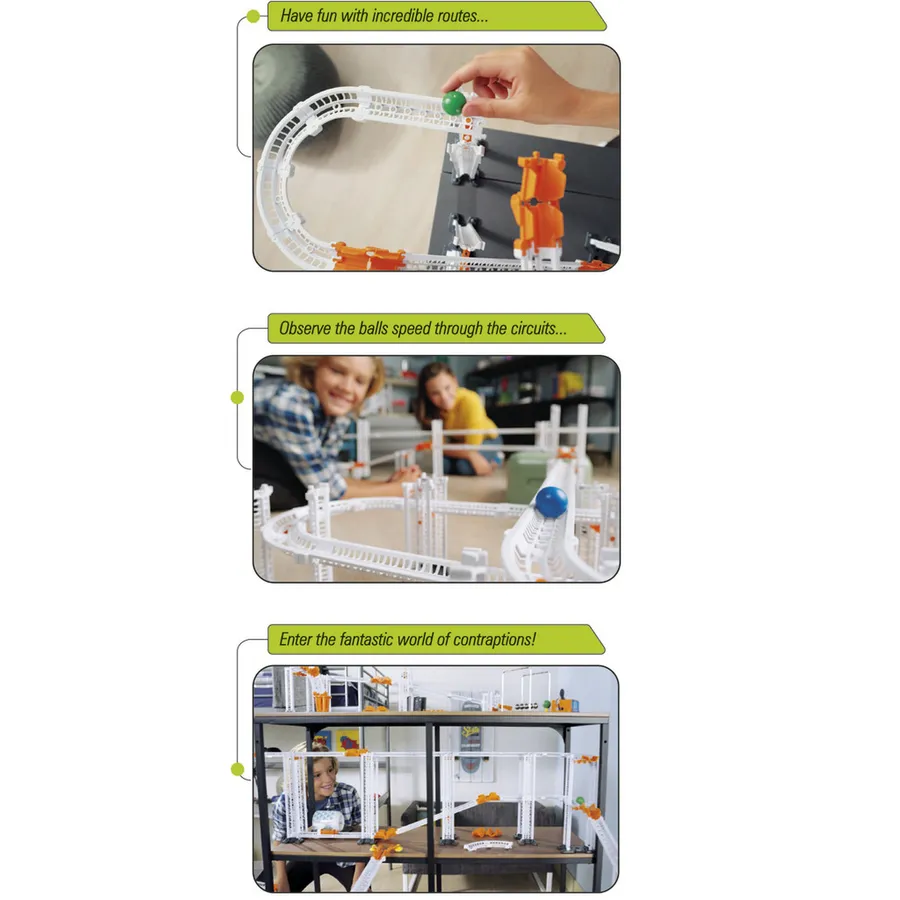 Have fun with incredible routes...

Observe the balls speed through the circuits...

Enter the fantastic world of contraptions!